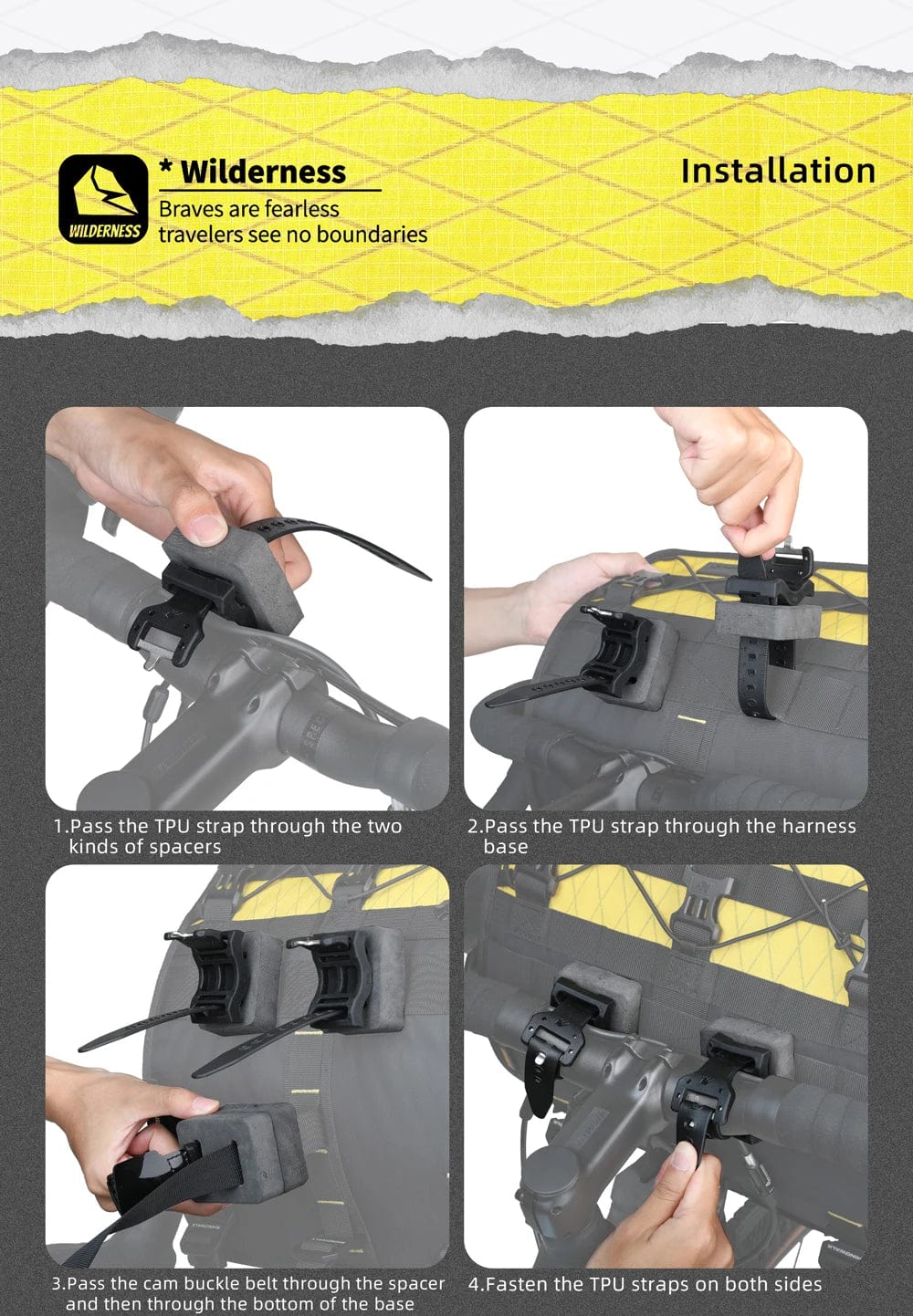 WILDERNESS

* Wilderness

Braves are fearless travelers see no boundaries

Installation

1.Pass the TPU strap through the two kinds of spacers

2.Pass the TPU strap through the harness base

3.Pass the cam buckle belt through the spacer and then through the bottom of the base

4.Fasten the TPU straps on both sides