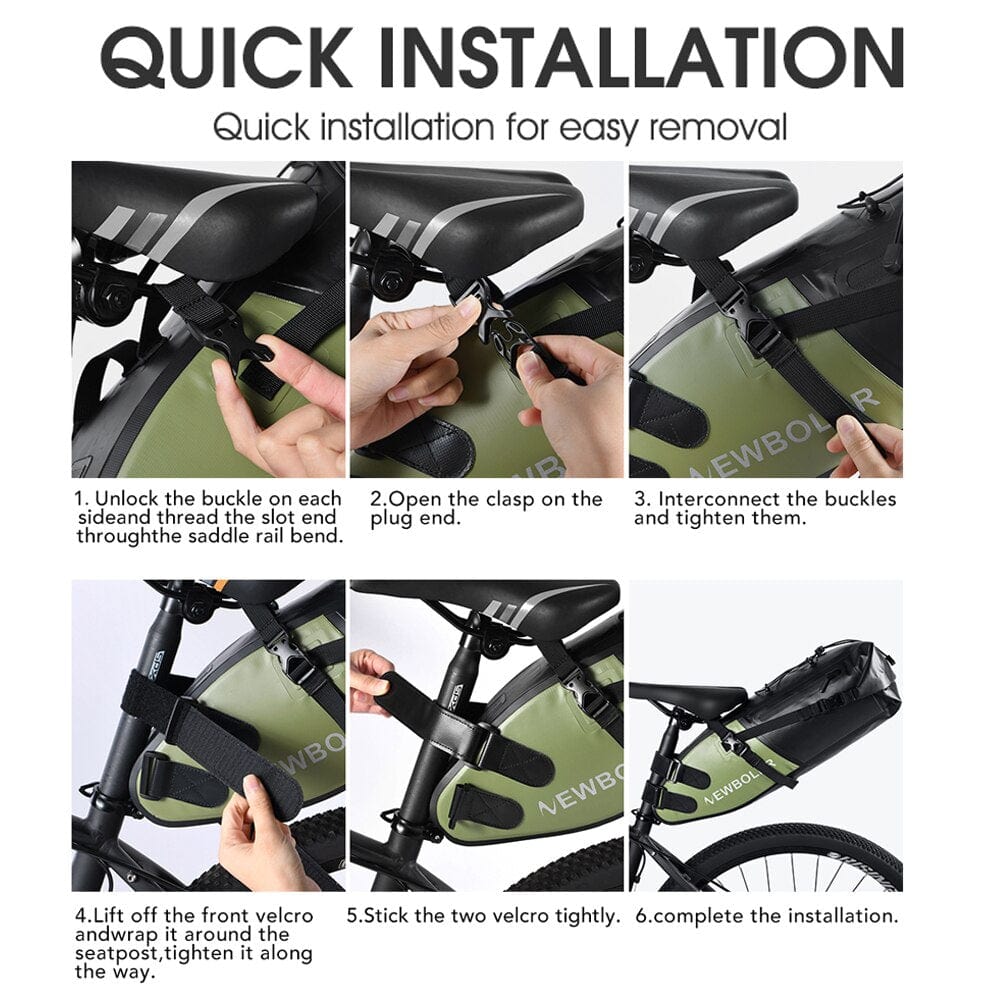 QUICK INSTALLATION

Quick installation for easy removal

NEWBOLER

1. Unlock the buckle on each sideand thread the slot end throughthe saddle rail bend.

2.Open the clasp on the plug end.

3. Interconnect the buckles and tighten them.

NEWBO

NEWBO

NEWBOLER

4.Lift off the front velcro andwrap it around the seatpost,tighten it along the way.

5.Stick the two velcro tightly.

6.complete the installation.