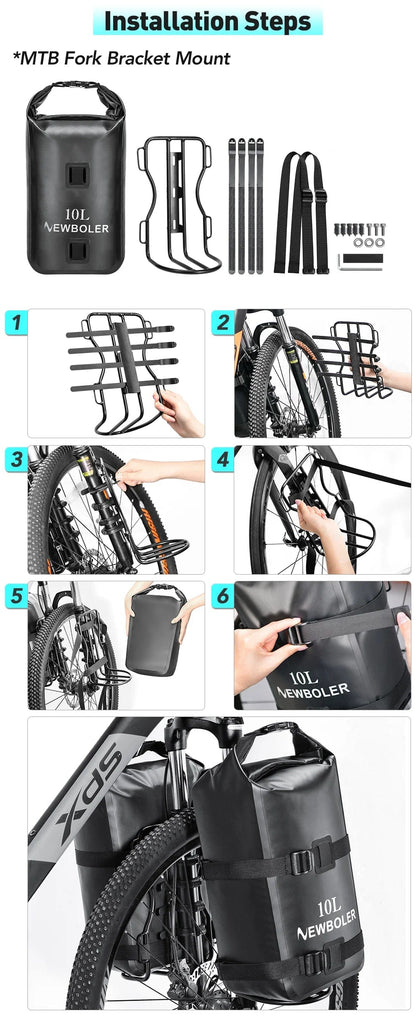 Installation Steps

*MTB Fork Bracket Mount

10L
NEWBOLER

1

2

3

4

5

6

10L
NEWBOLER

XDS

10L
NEWBOLER