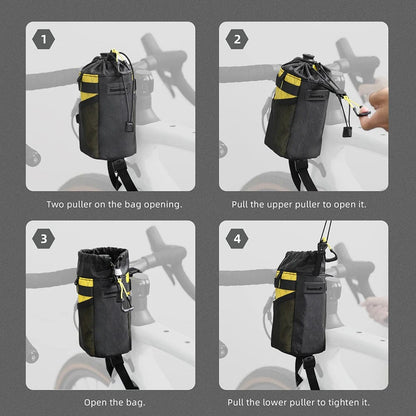 1

Two puller on the bag opening.

2

Pull the upper puller to open it.

3

Open the bag.

4

Pull the lower puller to tighten it.